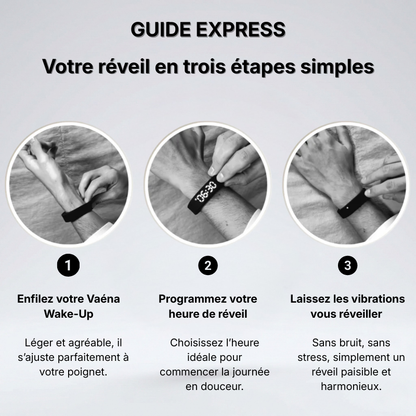 GUIDE EXPRESS

Votre réveil en trois étapes simples

06:30

1

Enfilez votre Vaéna Wake-Up

Léger et agréable, il s'ajuste parfaitement à votre poignet.

2

Programmez votre heure de réveil

Choisissez l'heure idéale pour commencer la journée en douceur.

3

Laissez les vibrations vous réveiller

Sans bruit, sans stress, simplement un réveil paisible et harmonieux.