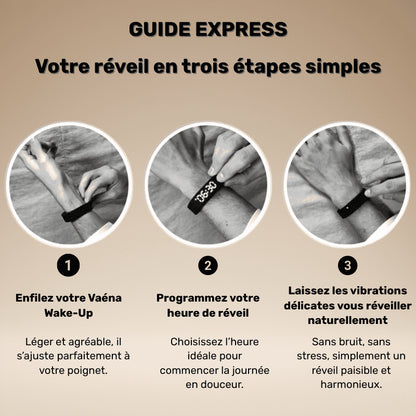 GUIDE EXPRESS

Votre réveil en trois étapes simples

06:30

1

Enfilez votre Vaéna Wake-Up

Léger et agréable, il s'ajuste parfaitement à votre poignet.

2

Programmez votre heure de réveil

Choisissez l'heure idéale pour commencer la journée en douceur.

3

Laissez les vibrations délicates vous réveiller naturellement

Sans bruit, sans stress, simplement un réveil paisible et harmonieux.