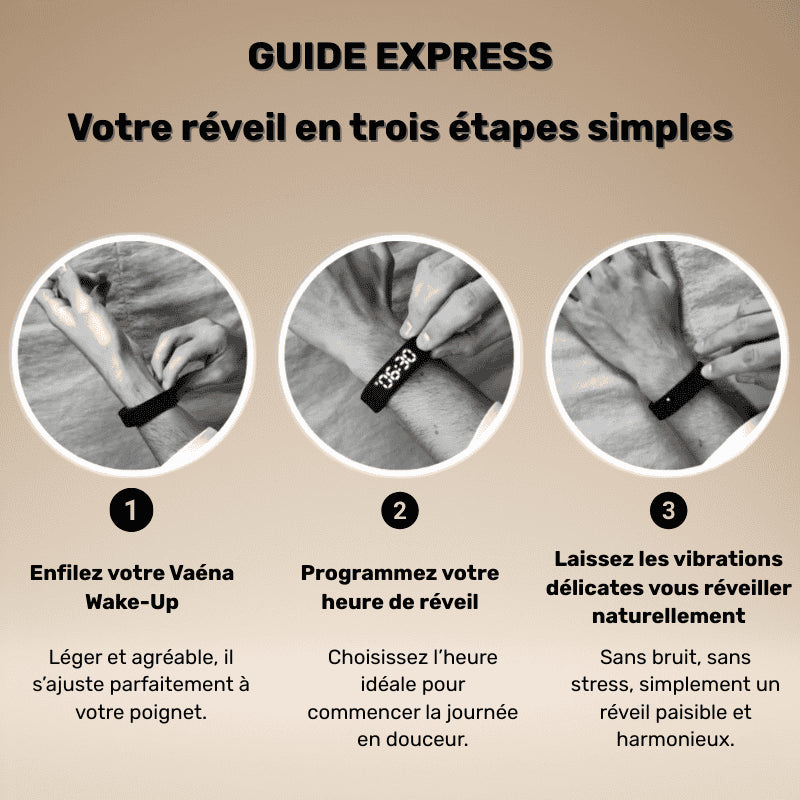 GUIDE EXPRESS

Votre réveil en trois étapes simples

06:30

1

Enfilez votre Vaéna Wake-Up

Léger et agréable, il s'ajuste parfaitement à votre poignet.

2

Programmez votre heure de réveil

Choisissez l'heure idéale pour commencer la journée en douceur.

3

Laissez les vibrations délicates vous réveiller naturellement

Sans bruit, sans stress, simplement un réveil paisible et harmonieux.